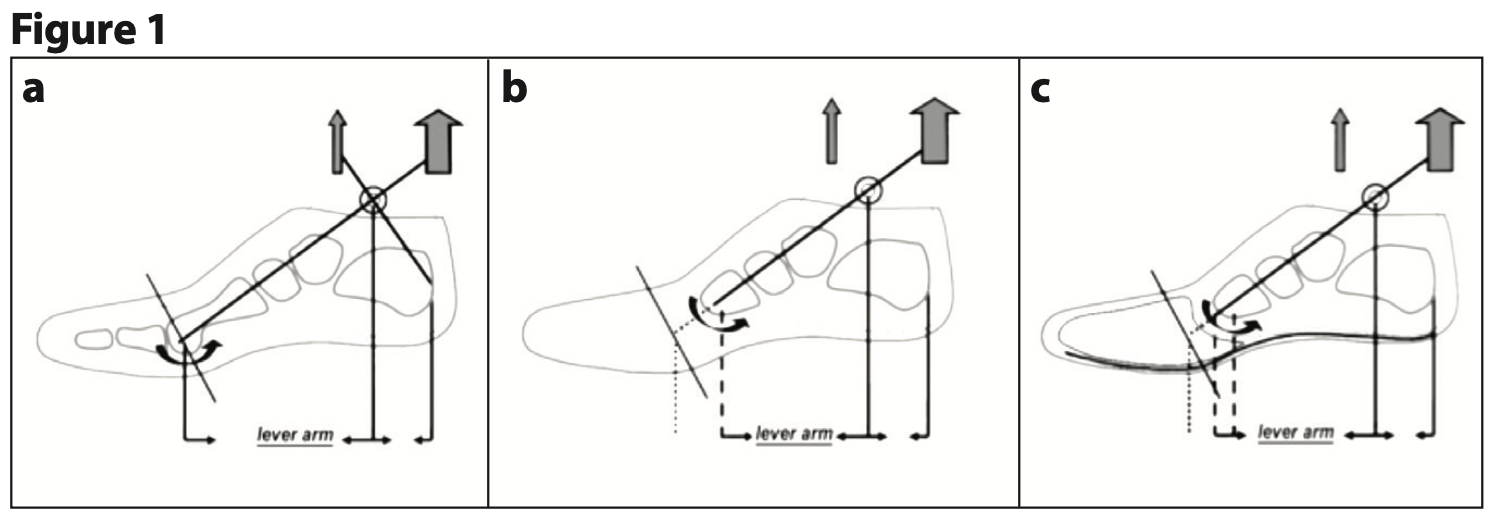 Figure 1

a

lever arm

b

lever arm

c

lever arm